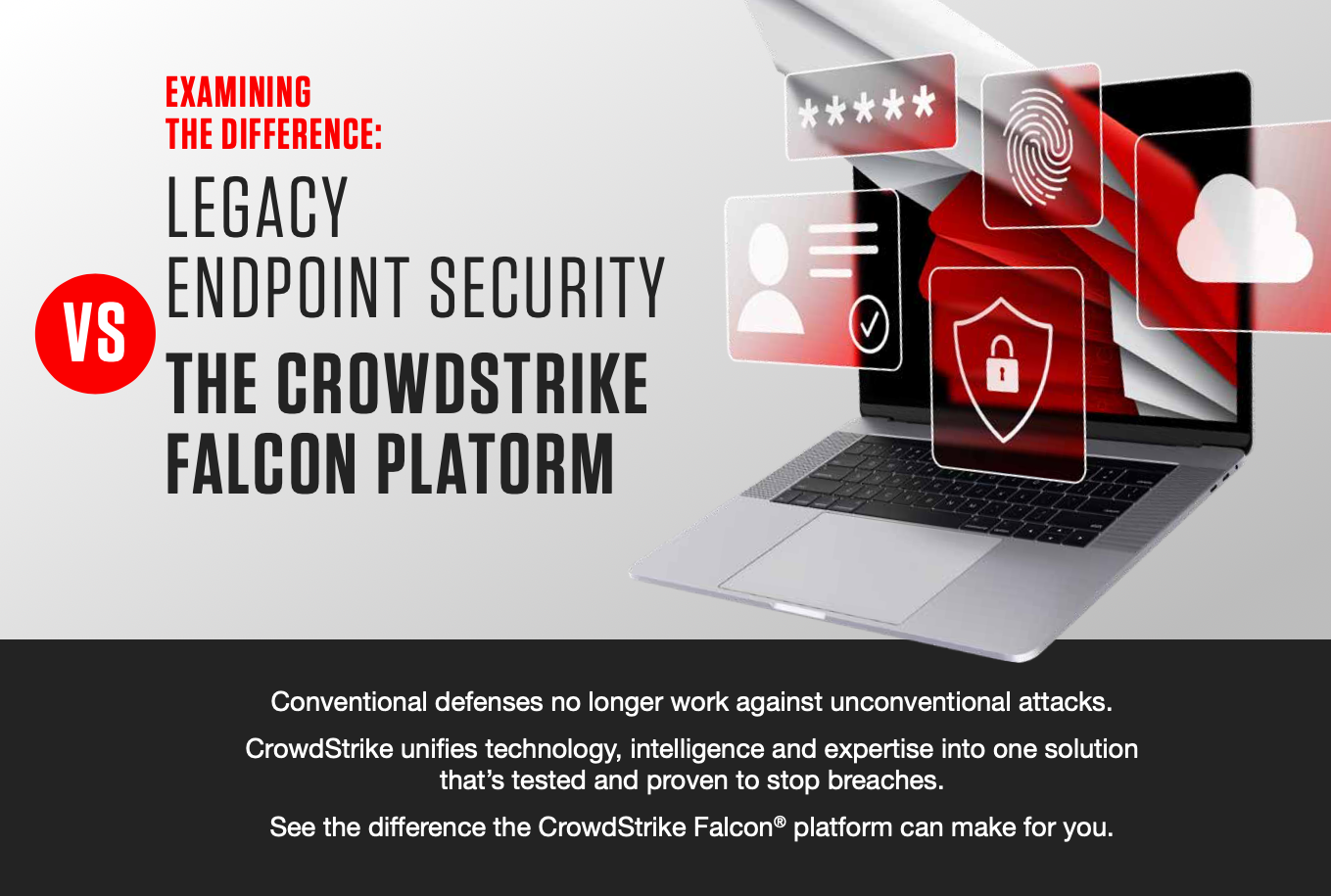 EXAMINING THE DIFFERENCE:

LEGACY ENDPOINT SECURITY

VS

THE CROWDSTRIKE FALCON PLATORM

*****

Conventional defenses no longer work against unconventional attacks.

CrowdStrike unifies technology, intelligence and expertise into one solution that's tested and proven to stop breaches.

See the difference the CrowdStrike Falcon® platform can make for you.